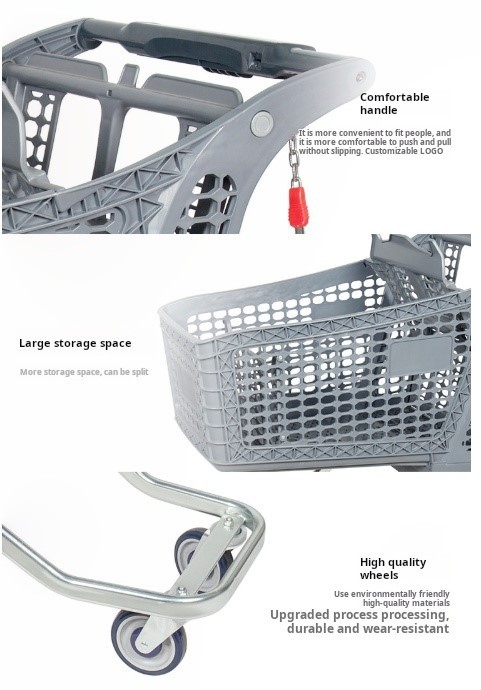 Comfortable handle

It is more convenient to fit people, and it is more comfortable to push and pull without slipping. Customizable LOGO

Large storage space

More storage space, can be split

High quality wheels

Use environmentally friendly high-quality materials

Upgraded process processing, durable and wear-resistant